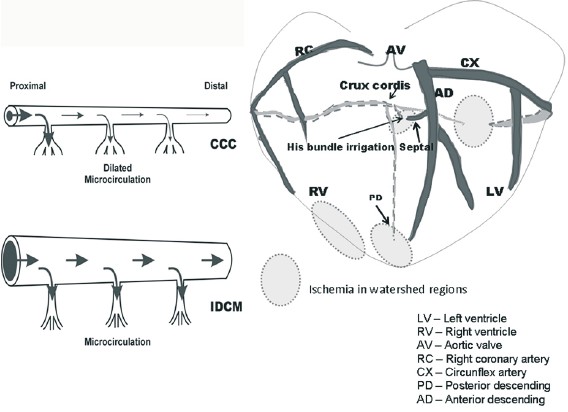 Proximal

Distal

CCC

Dilated Microcirculation

IDCM

Microcirculation

RC

AV

CX

Crux cordis

AD

His bundle irrigation

Septal

RV

PD

LV

Ischemia in watershed regions

LV – Left ventricle
RV – Right ventricle
AV – Aortic valve
RC – Right coronary artery
CX – Circunflex artery
PD – Posterior descending
AD – Anterior descending