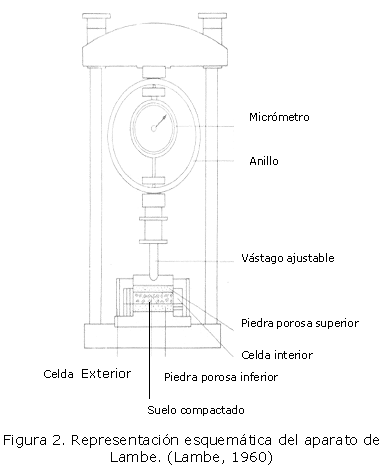 Micrómetro

Anillo

Vástago ajustable

Piedra porosa superior

Celda interior

Celda Exterior

Piedra porosa inferior

Suelo compactado

Figura 2. Representación esquemática del aparato de Lambe. (Lambe, 1960)