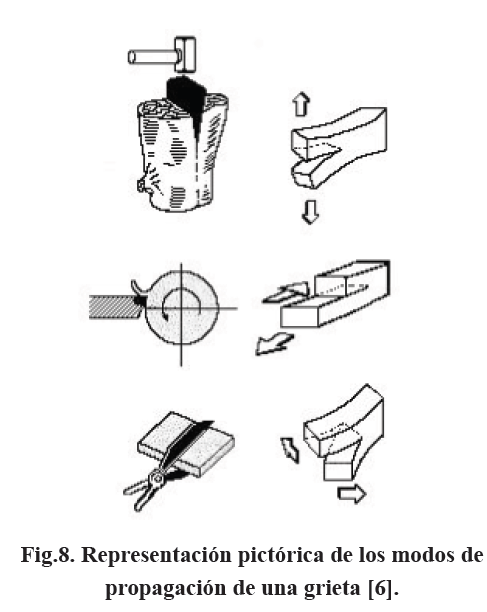 Fig.8. Representación pictórica de los modos de propagación de una grieta [6].