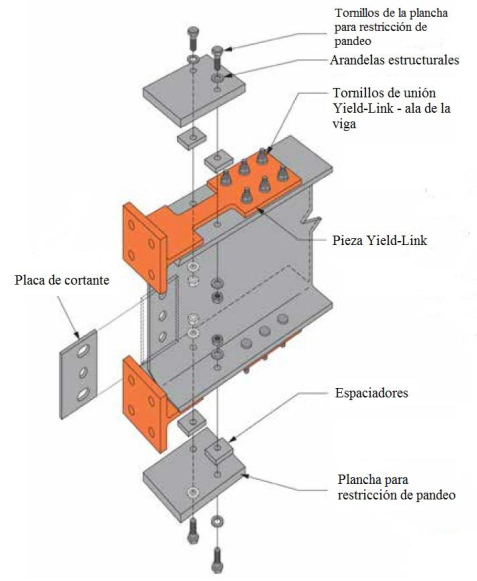 Tornillos de la plancha para restricción de pandeo

Arandelas estructurales

Tornillos de unión Yield-Link - ala de la viga

Pieza Yield-Link

Placa de cortante

Espaciadores

Plancha para restricción de pandeo